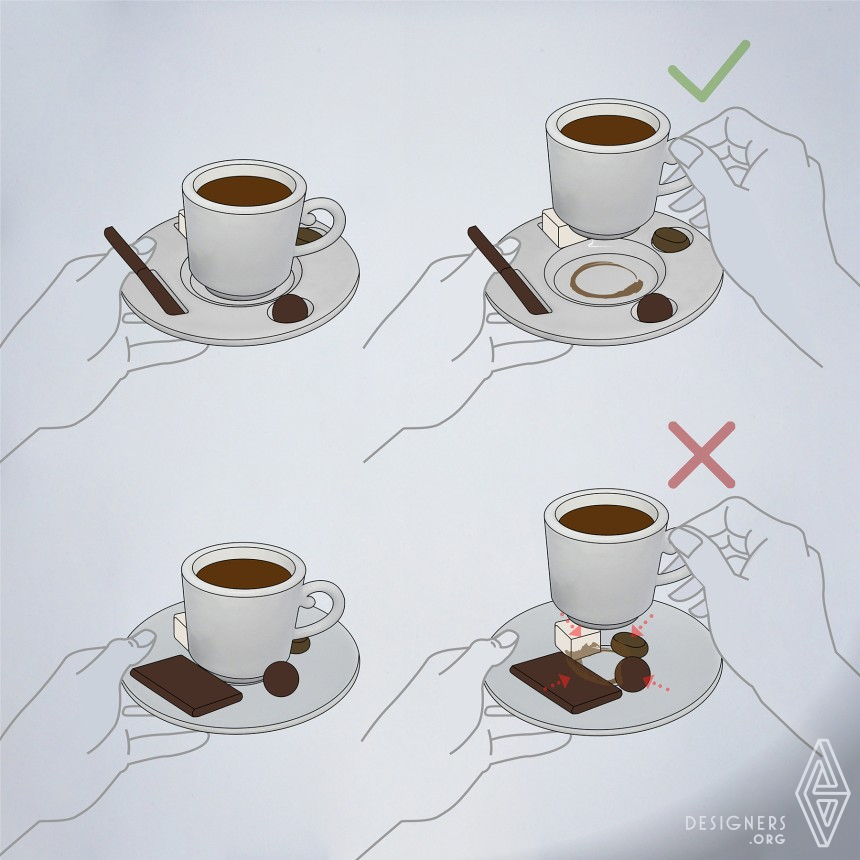 DESIGNERS
.ORG