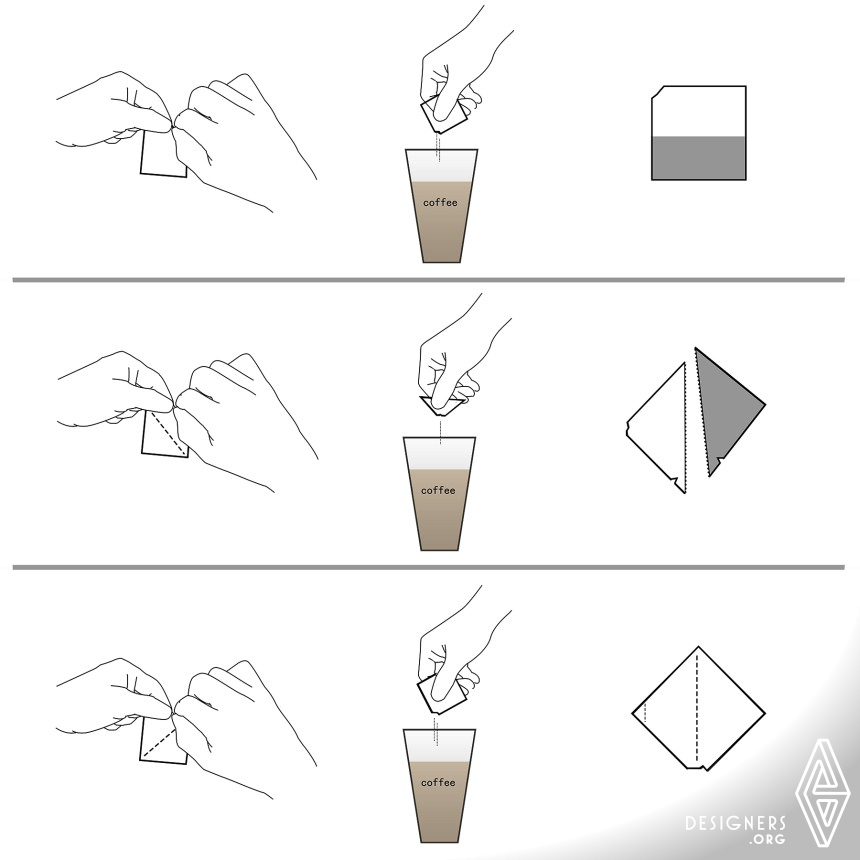 coffee

coffee

coffee

DESIGNERS
.ORG