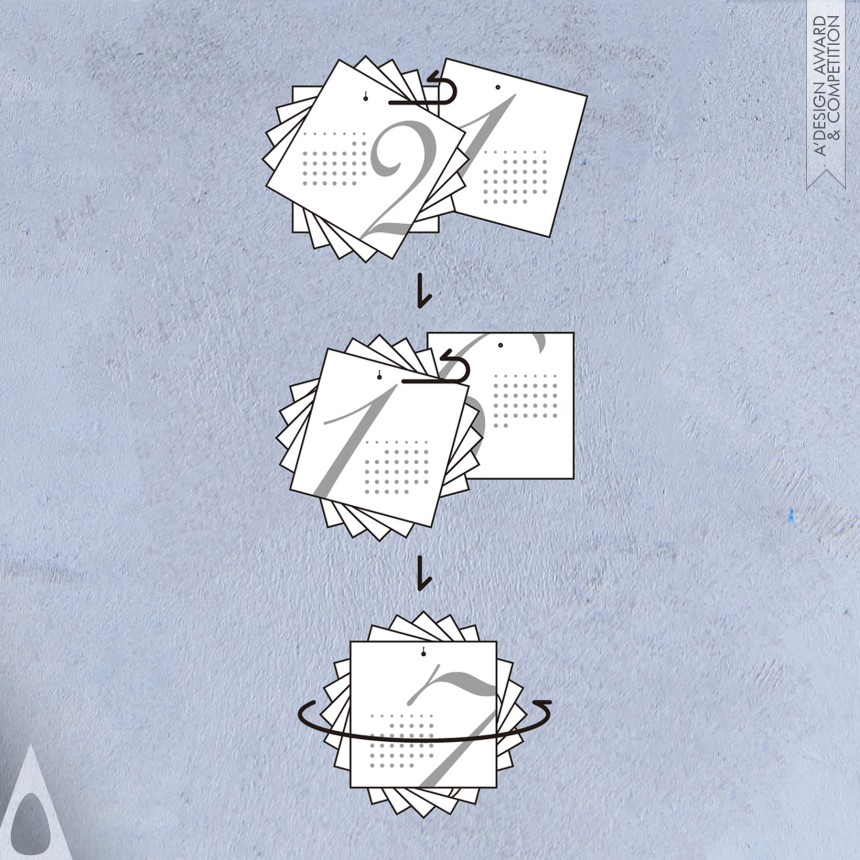 A'DESIGN AWARD & COMPETITION

2

1

1

7