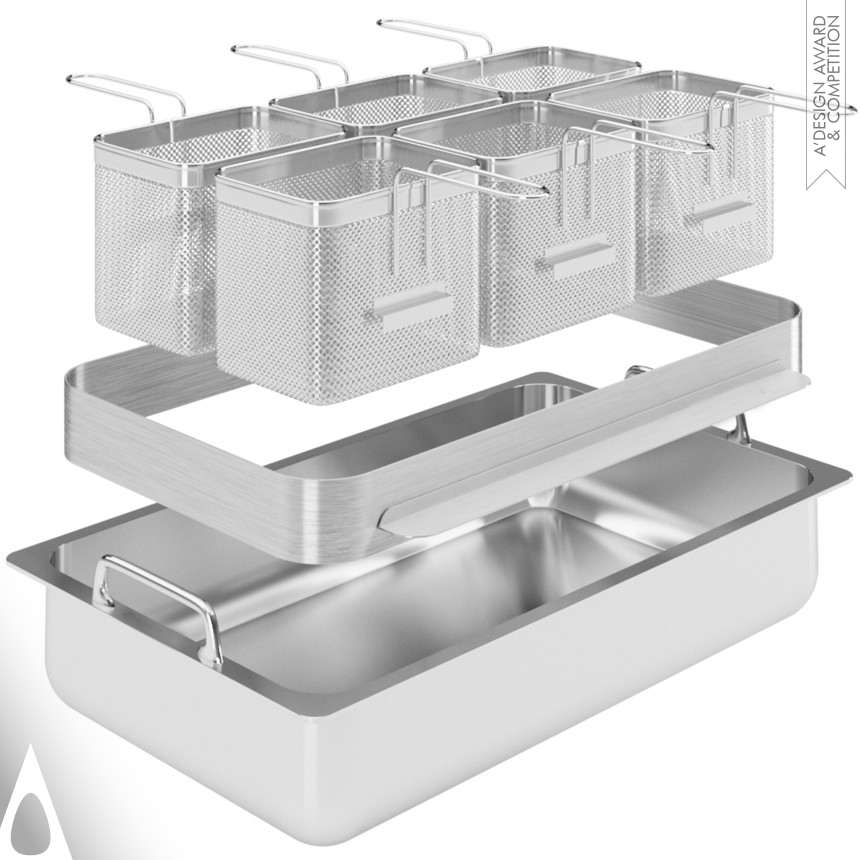 A'DESIGN AWARD & COMPETITION