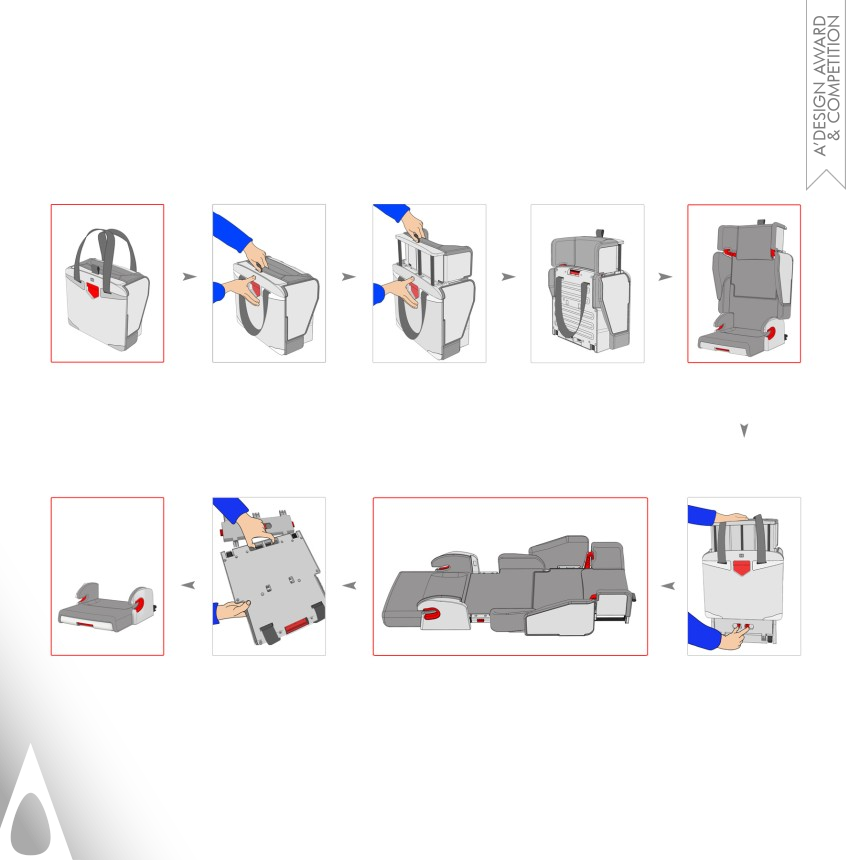 A'DESIGN AWARD & COMPETITION