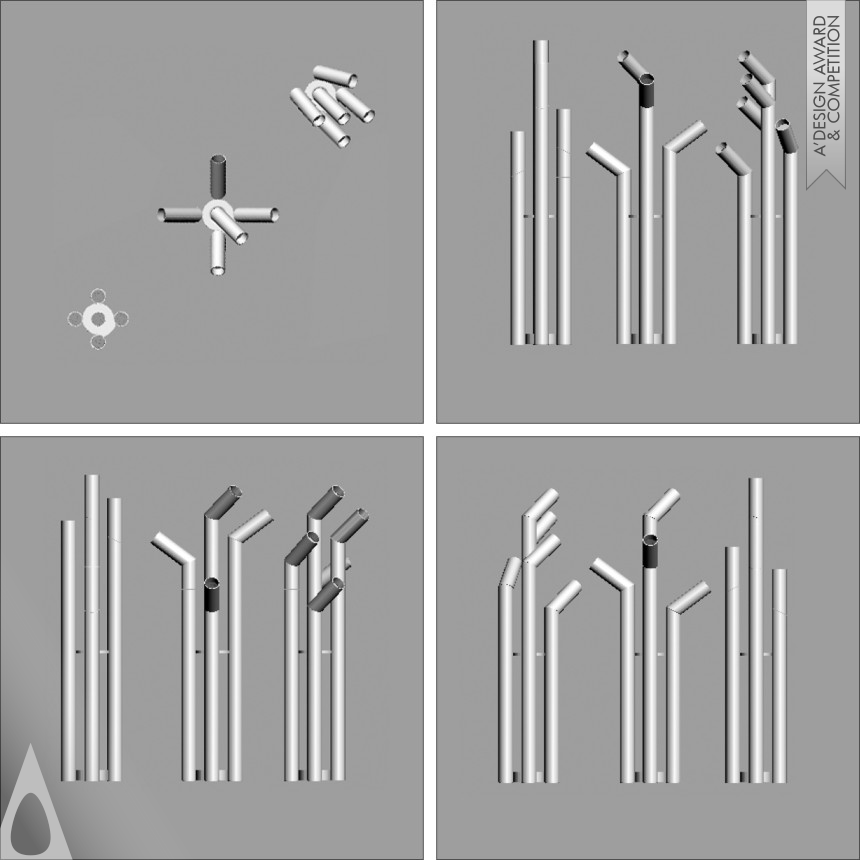 A'DESIGN AWARD & COMPETITION