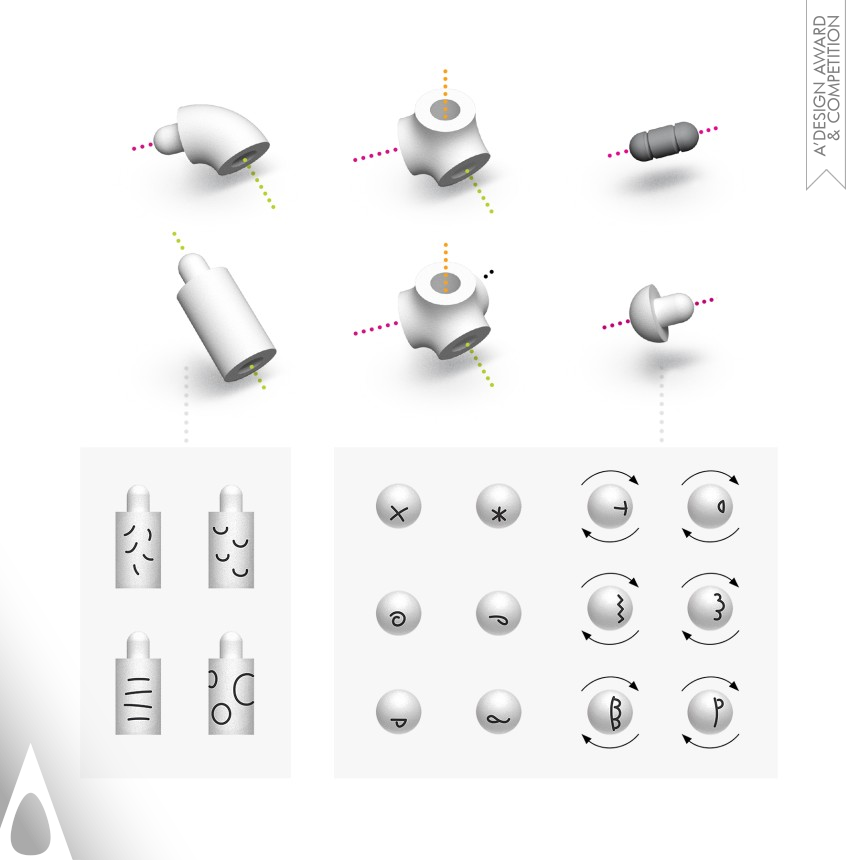 A'DESIGN AWARD & COMPETITION