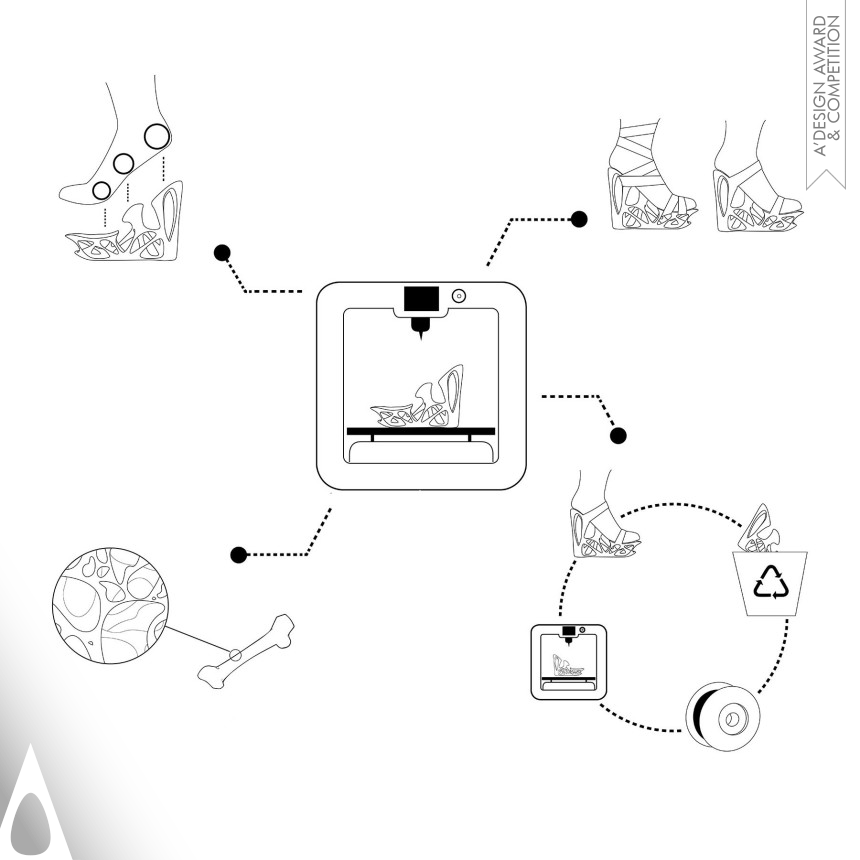 A'DESIGN AWARD & COMPETITION