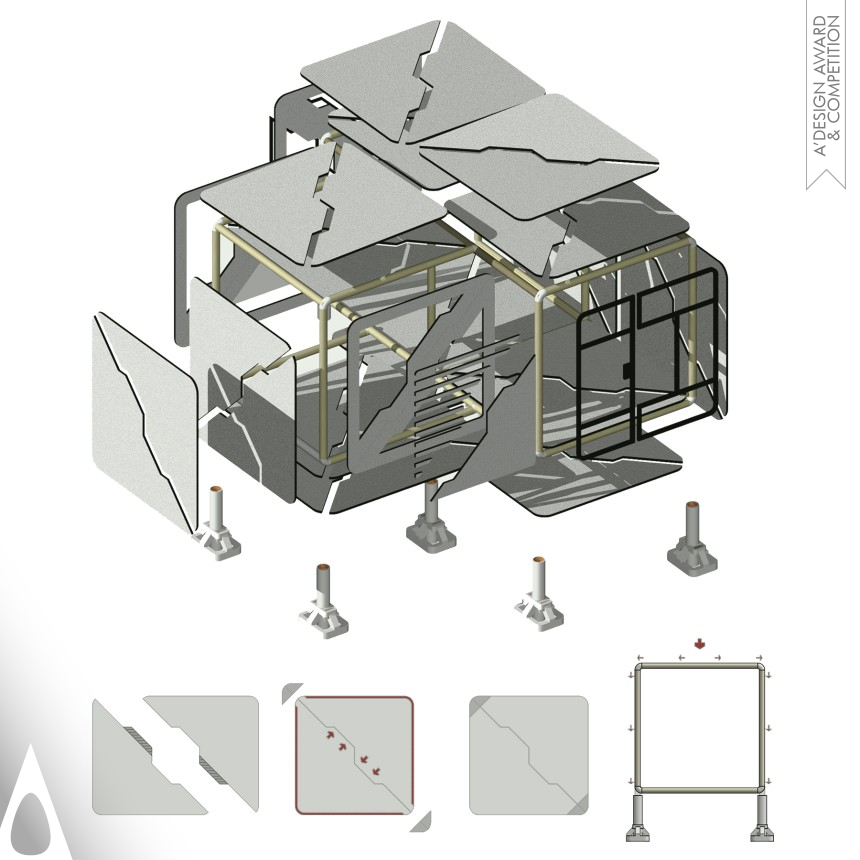 A'DESIGN AWARD & COMPETITION