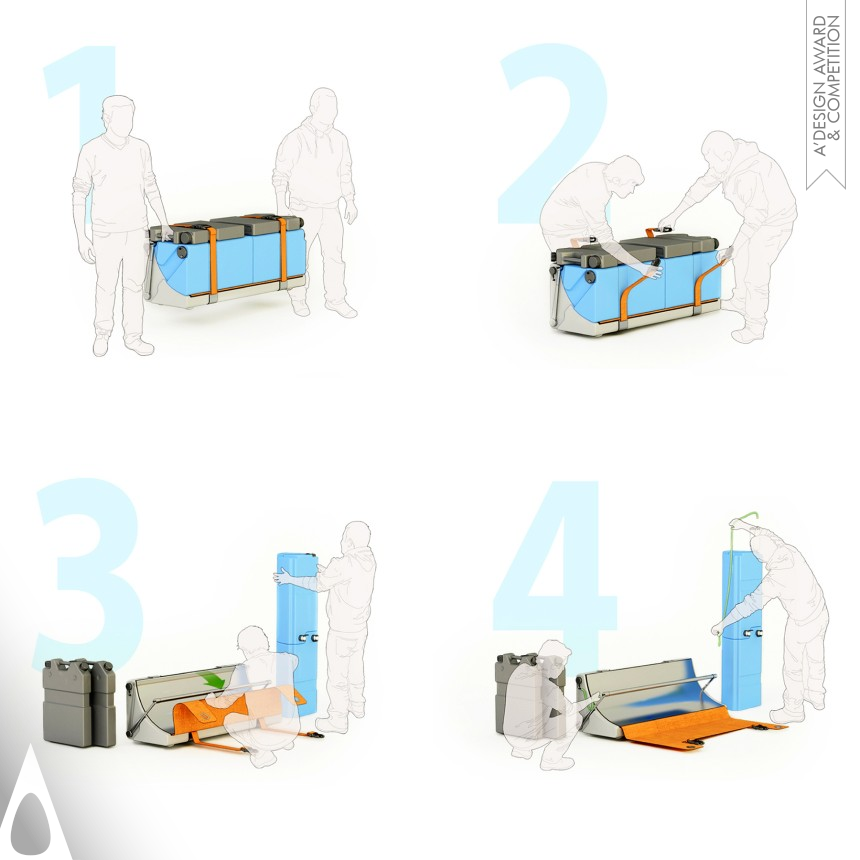 1

2

A'DESIGN AWARD & COMPETITION

3

4