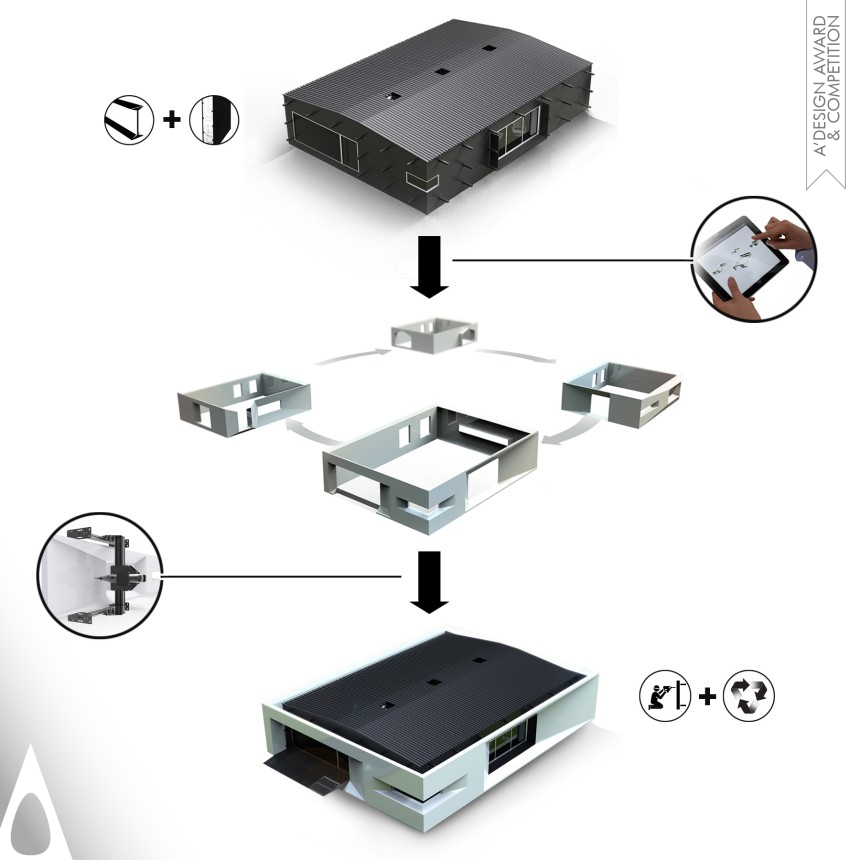 A'DESIGN AWARD & COMPETITION

+

+