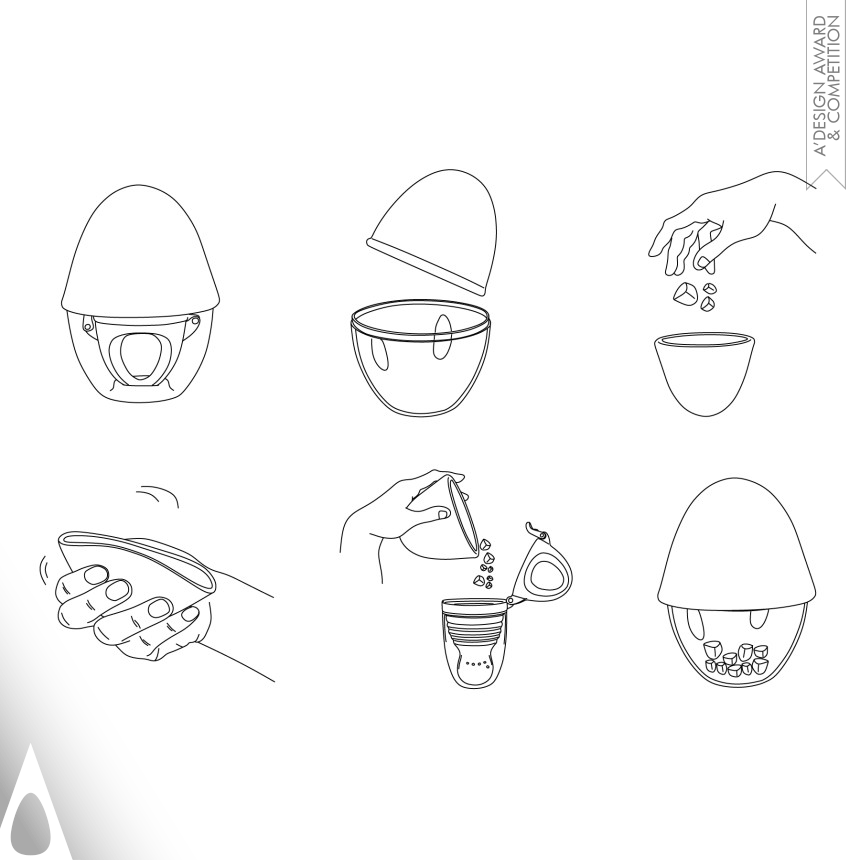 A'DESIGN AWARD & COMPETITION