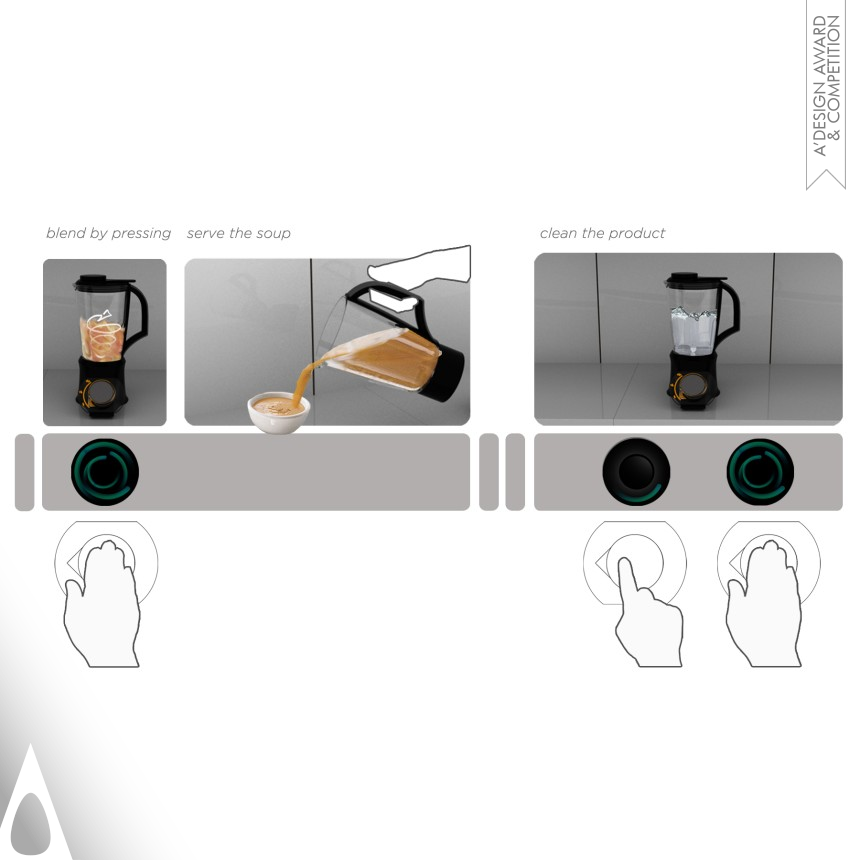 A'DESIGN AWARD & COMPETITION

blend by pressing serve the soup

clean the product