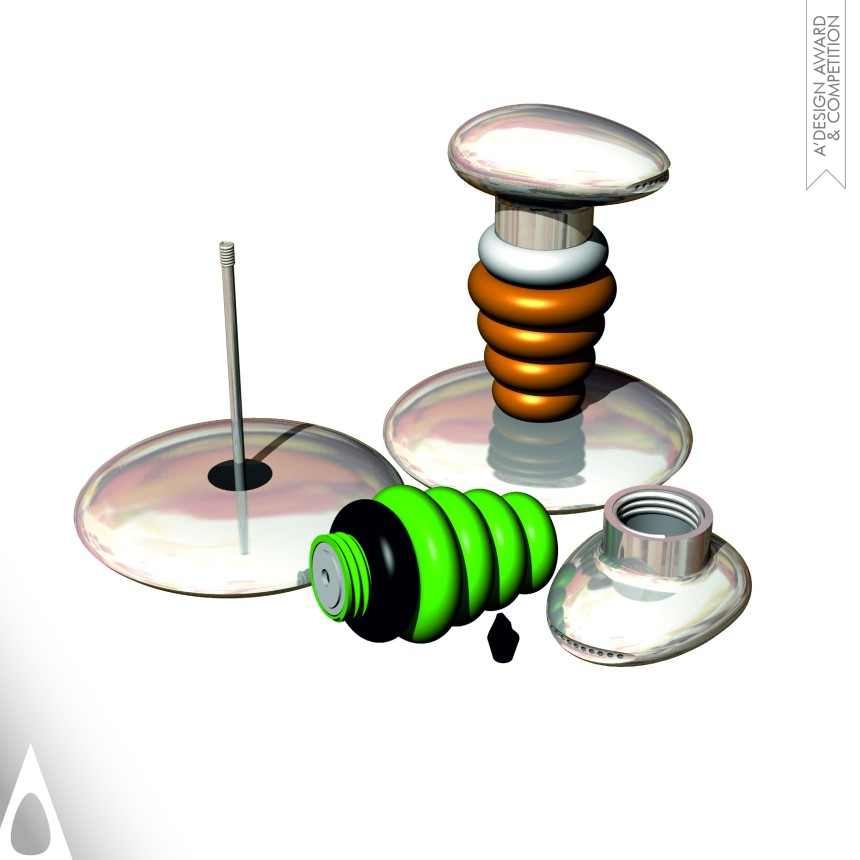 A'DESIGN AWARD & COMPETITION