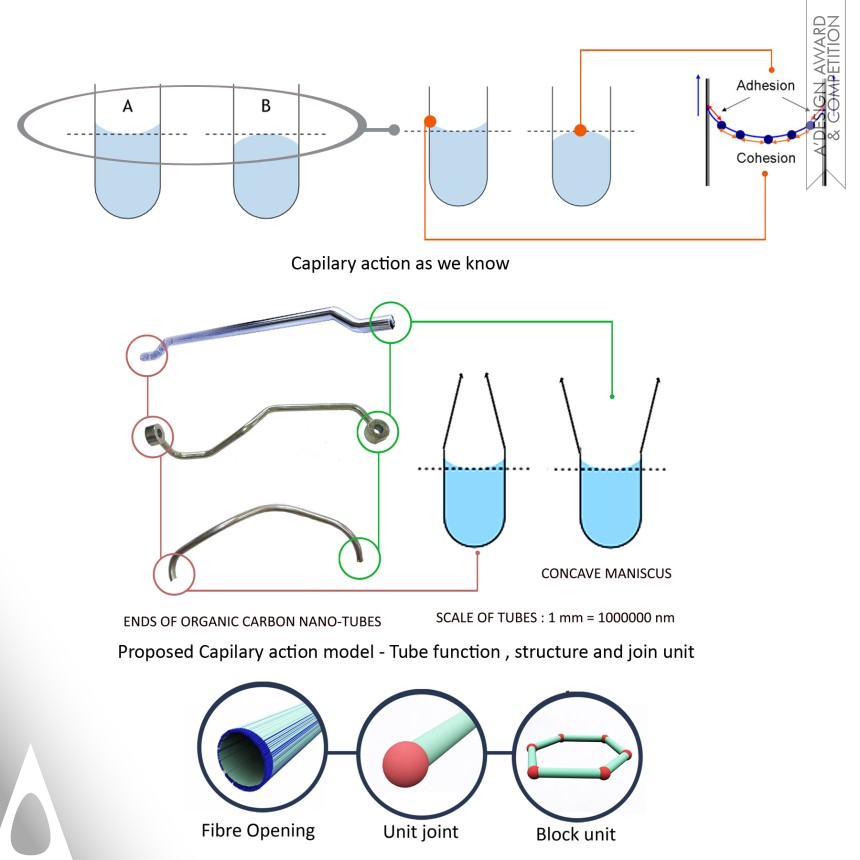 A'DESIGN AWARD & COMPETITION

A

B

Adhesion

Cohesion

Capilary action as we know

CONCAVE MANISCUS

ENDS OF ORGANIC CARBON NANO-TUBES

SCALE OF TUBES : 1 mm = 1000000 nm

Proposed Capilary action model - Tube function , structure and join unit

Fibre Opening

Unit joint

Block unit