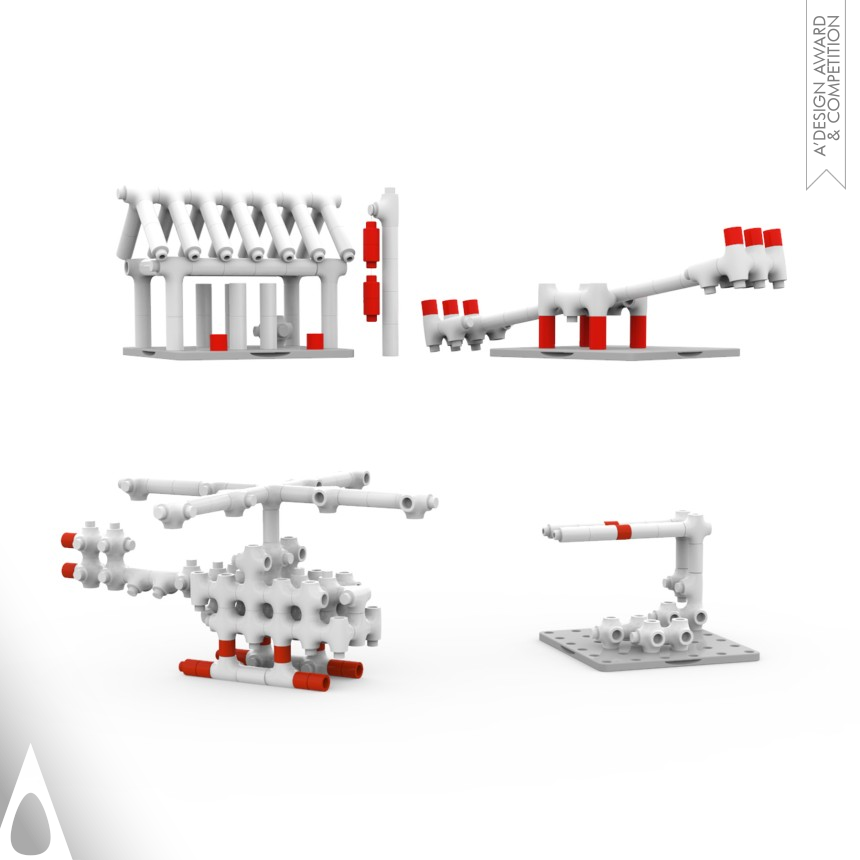 A'DESIGN AWARD
& COMPETITION